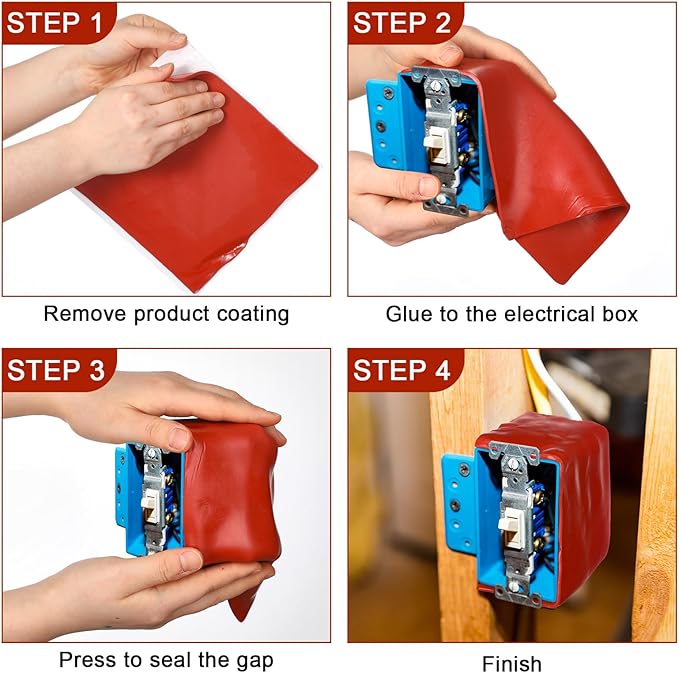 STEP 1

Remove product coating

STEP 2

Glue to the electrical box

STEP 3

Press to seal the gap

STEP 4

Finish